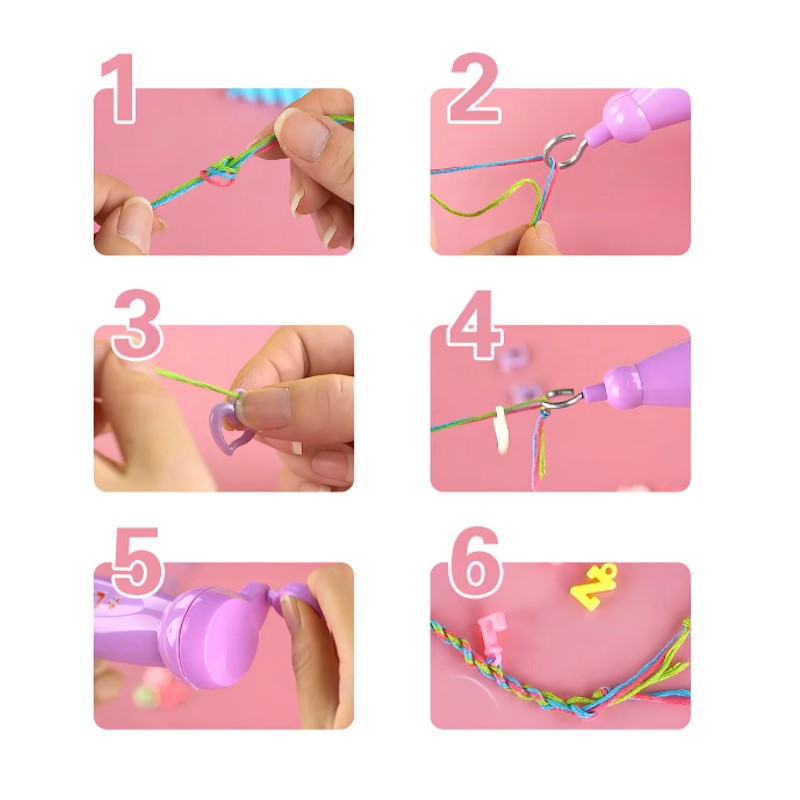 1

2

3

4

5

6